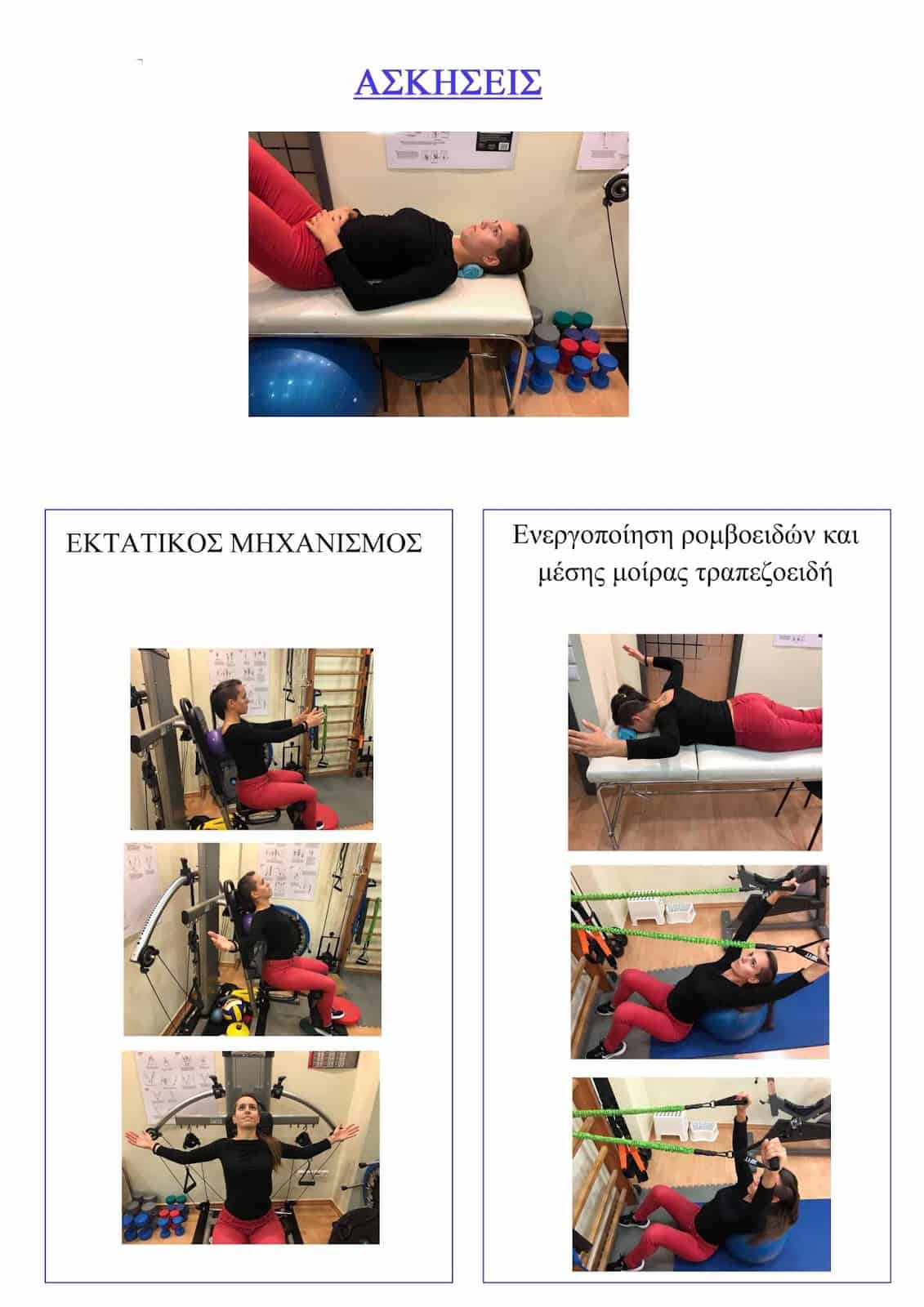 ΑΣΚΗΣΕΙΣ

ΕΚΤΑΤΙΚΟΣ ΜΗΧΑΝΙΣΜΟΣ

Ενεργοποίηση ρομβοειδών και μέσης μοίρας τραπεζοειδή